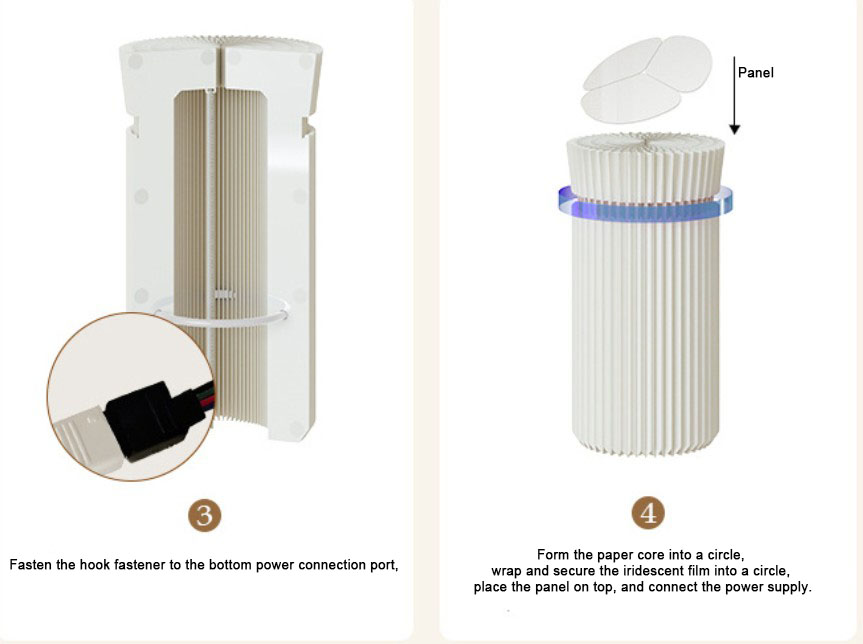 3

Fasten the hook fastener to the bottom power connection port,

Panel

4

Form the paper core into a circle, wrap and secure the iridescent film into a circle, place the panel on top, and connect the power supply.